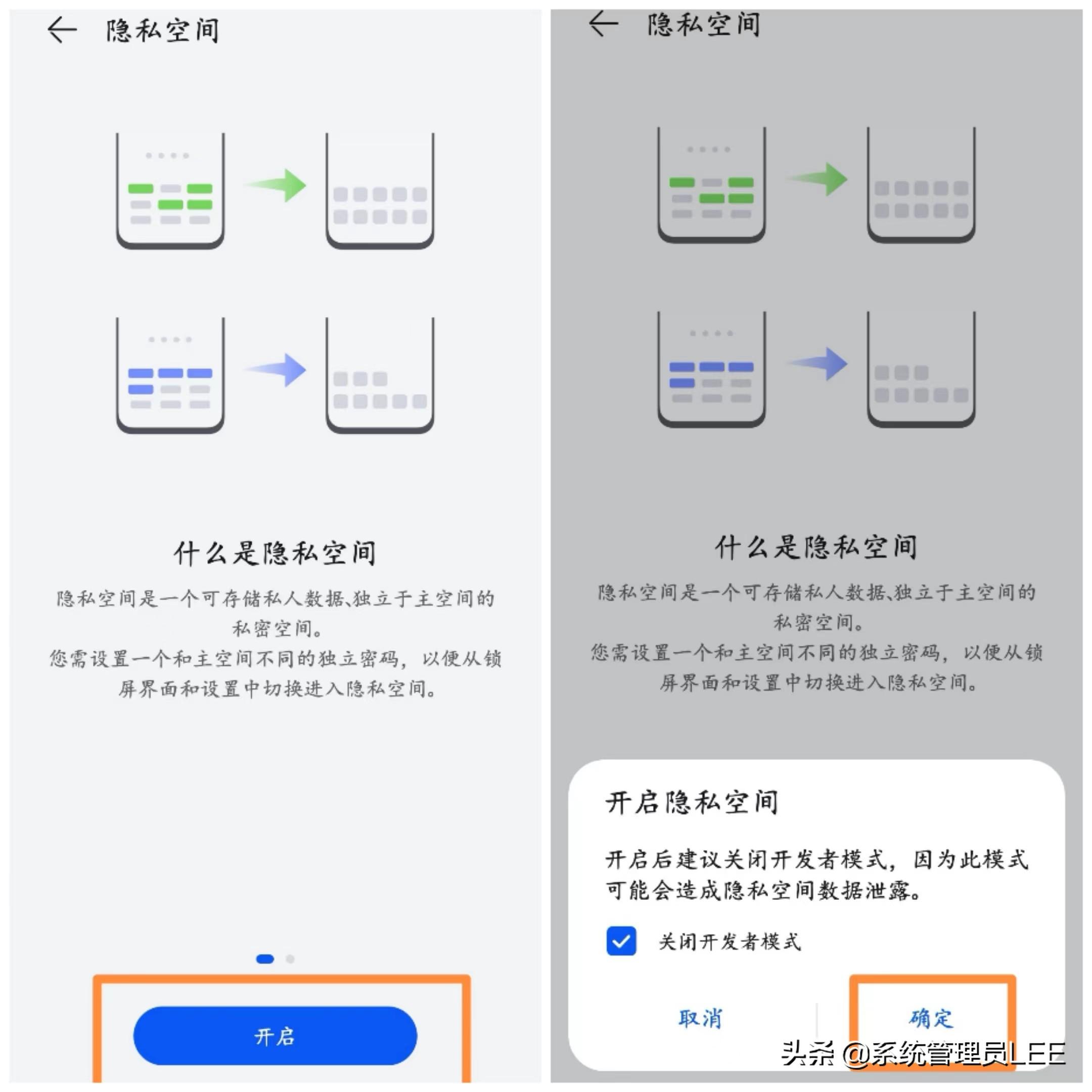 隐私空间

什么是隐私空间

隐私空间是一个可存储私人数据、独立于主空间的私密空间。

您需设置一个和主空间不同的独立密码，以便从锁屏界面和设置中切换进入隐私空间。

开启

隐私空间

什么是隐私空间

隐私空间是一个可存储私人数据、独立于主空间的私密空间。

您需设置一个和主空间不同的独立密码，以便从锁屏界面和设置中切换进入隐私空间。

开启隐私空间

开启后建议关闭开发者模式，因为此模式可能会造成隐私空间数据泄露。

关闭开发者模式

取消

确定

头条 @系统管理员LEE